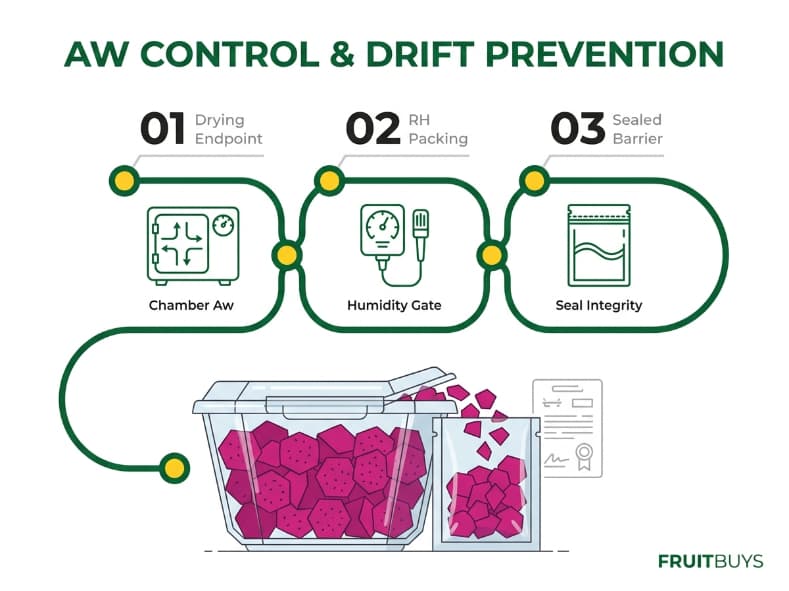 AW CONTROL & DRIFT PREVENTION

01 Drying Endpoint

02 RH Packing

03 Sealed Barrier

Chamber Aw

Humidity Gate

Seal Integrity

FRUITBUYS